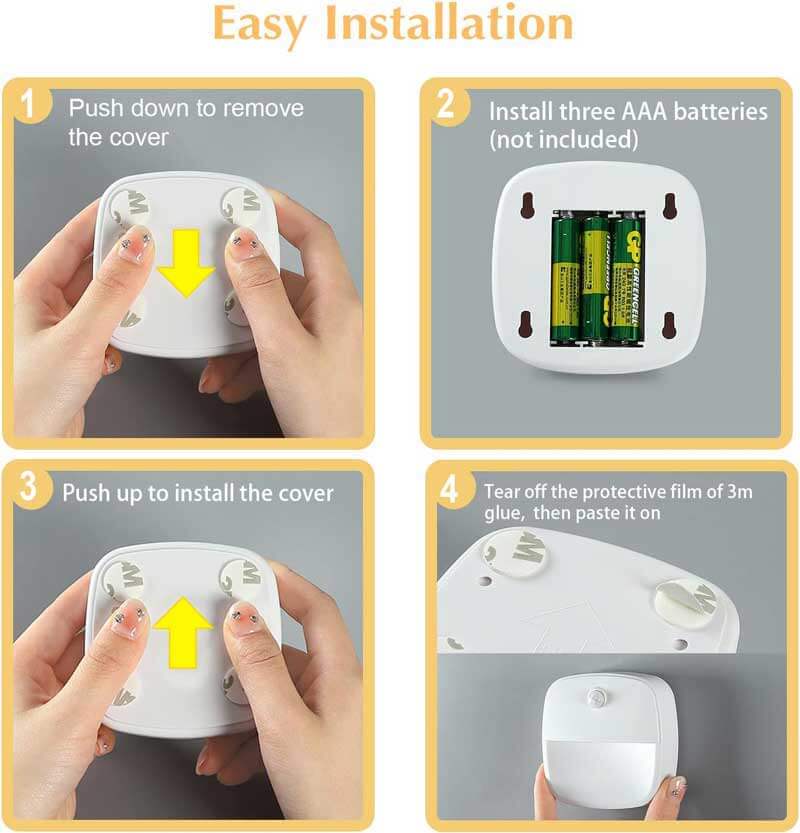 Easy Installation

1 Push down to remove the cover

2 Install three AAA batteries (not included)

GP GREENCELL

3 Push up to install the cover

4 Tear off the protective film of 3m glue, then paste it on