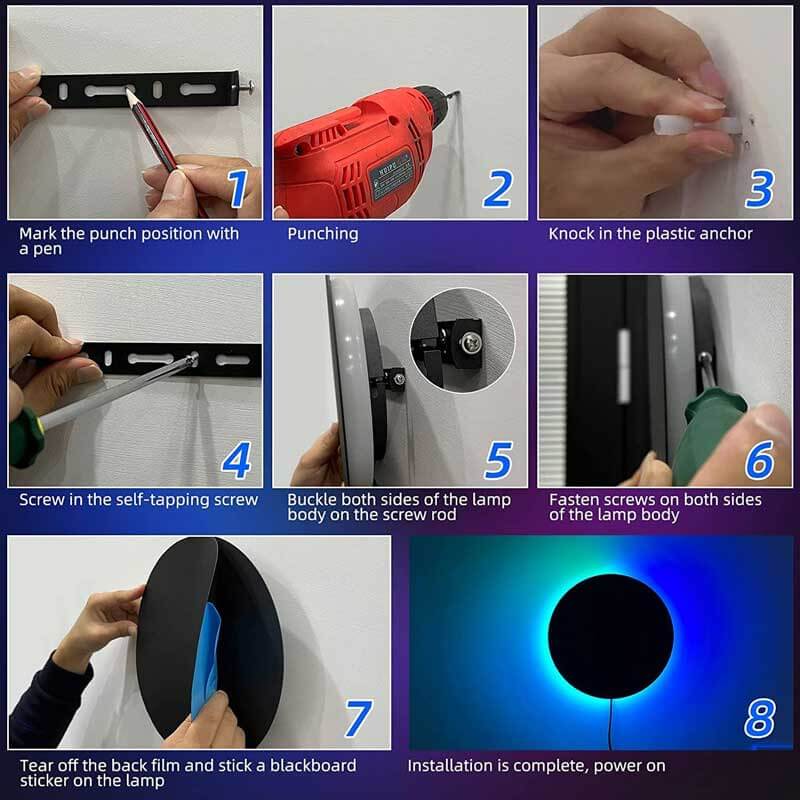 1
Mark the punch position with a pen

2
Punching

3
Knock in the plastic anchor

4
Screw in the self-tapping screw

5
Buckle both sides of the lamp body on the screw rod

6
Fasten screws on both sides of the lamp body

7
Tear off the back film and stick a blackboard sticker on the lamp

8
Installation is complete, power on